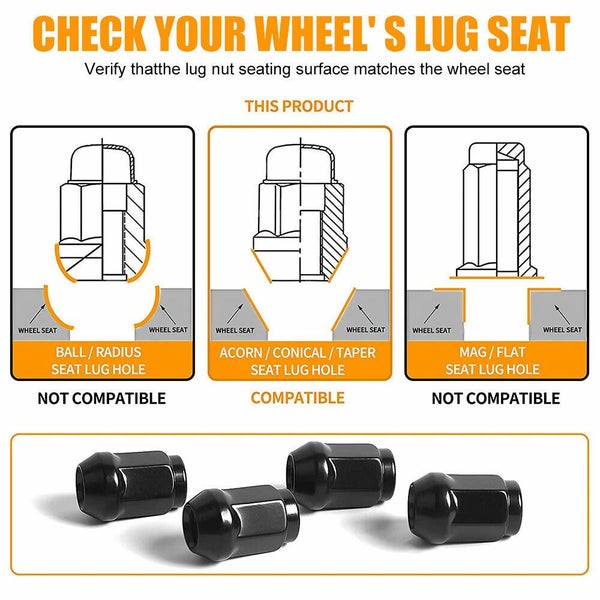 CHECK YOUR WHEEL' S LUG SEAT

Verify thatthe lug nut seating surface matches the wheel seat

THIS PRODUCT

WHEEL SEAT

WHEEL SEAT

BALL / RADIUS SEAT LUG HOLE

NOT COMPATIBLE

WHEEL SEAT

WHEEL SEAT

ACORN / CONICAL / TAPER SEAT LUG HOLE

COMPATIBLE

WHEEL SEAT

WHEEL SEAT

MAG / FLAT SEAT LUG HOLE

NOT COMPATIBLE