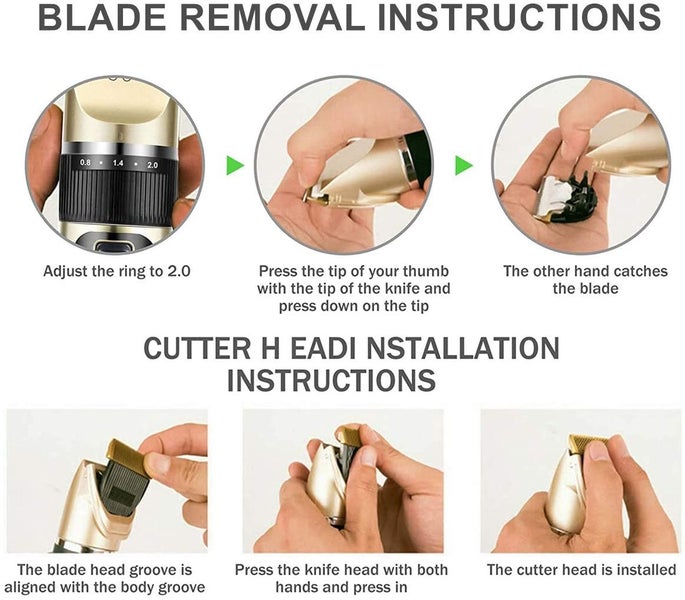 BLADE REMOVAL INSTRUCTIONS

0.8 · 1.4 · 2.0

Adjust the ring to 2.0

Press the tip of your thumb with the tip of the knife and press down on the tip

The other hand catches the blade

CUTTER H EADI NSTALLATION INSTRUCTIONS

The blade head groove is aligned with the body groove

Press the knife head with both hands and press in

The cutter head is installed