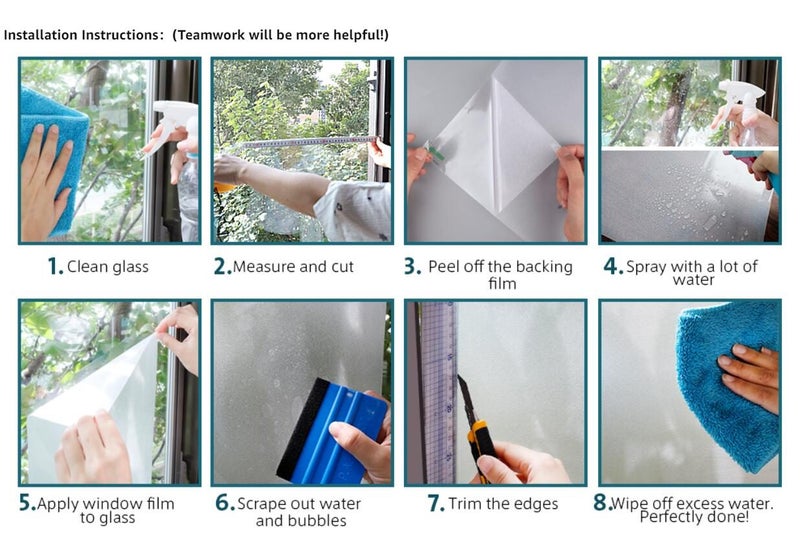 Installation Instructions: (Teamwork will be more helpful!)

1. Clean glass

2. Measure and cut

3. Peel off the backing film

4. Spray with a lot of water

5. Apply window film to glass

6. Scrape out water and bubbles

7. Trim the edges

8. Wipe off excess water. Perfectly done!