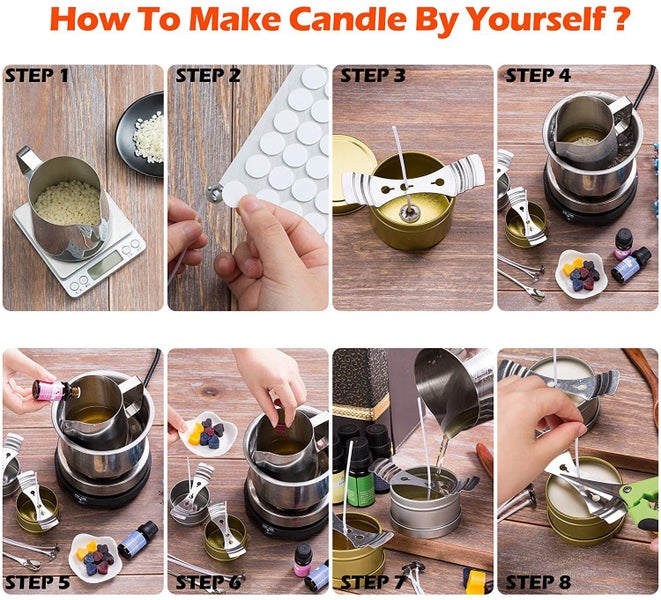 How To Make Candle By Yourself ?

STEP 1

STEP 2

STEP 3

STEP 4

STEP 5

STEP 6

STEP 7

STEP 8