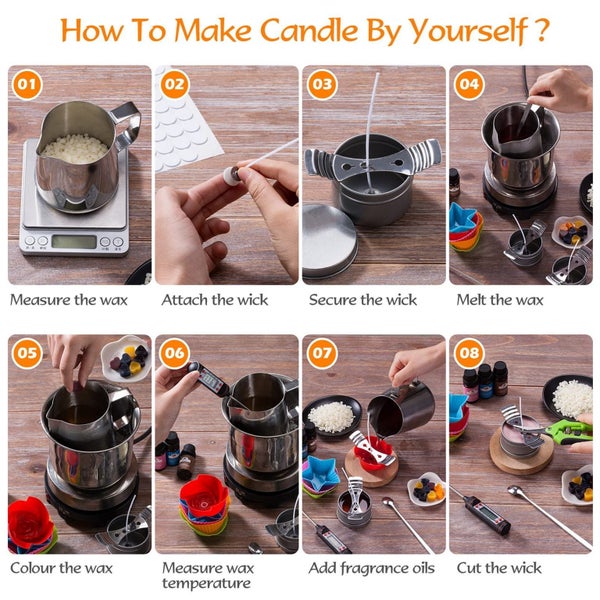 How To Make Candle By Yourself ?

01
Measure the wax

02
Attach the wick

03
Secure the wick

04
Melt the wax

05
Colour the wax

06
Measure wax temperature

07
Add fragrance oils

08
Cut the wick