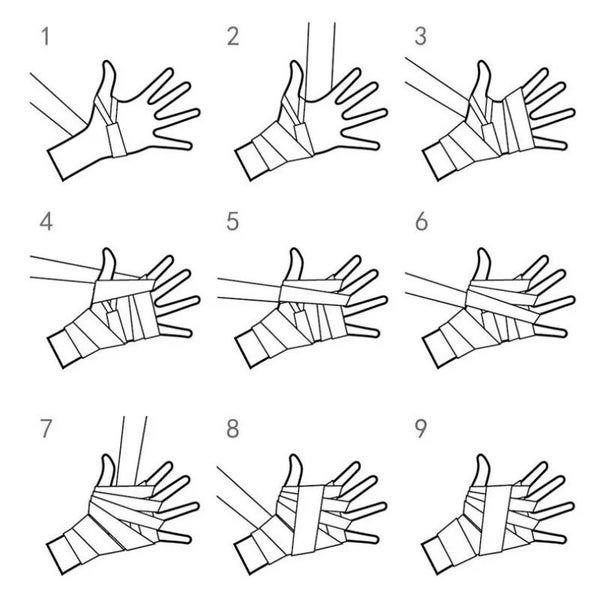 1

2

3

4

5

6

7

8

9