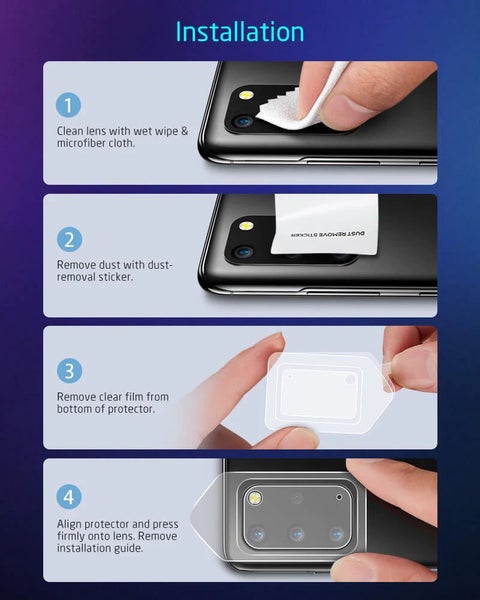 Installation

1
Clean lens with wet wipe & microfiber cloth.

2
Remove dust with dust-removal sticker.

DUST REMOVE STICKER

3
Remove clear film from bottom of protector.

4
Align protector and press firmly onto lens. Remove installation guide.