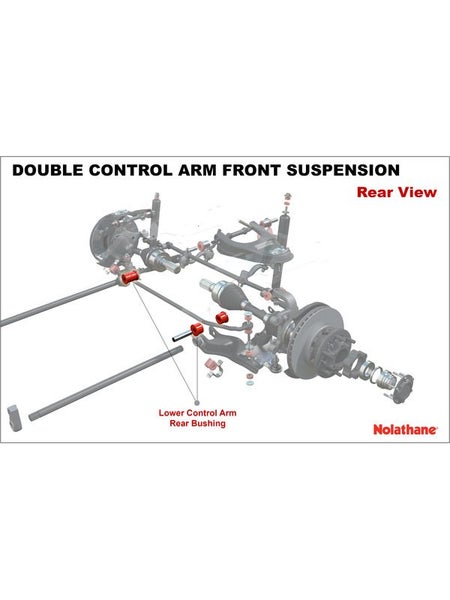 DOUBLE CONTROL ARM FRONT SUSPENSION

Rear View

Lower Control Arm
Rear Bushing

Nolathane