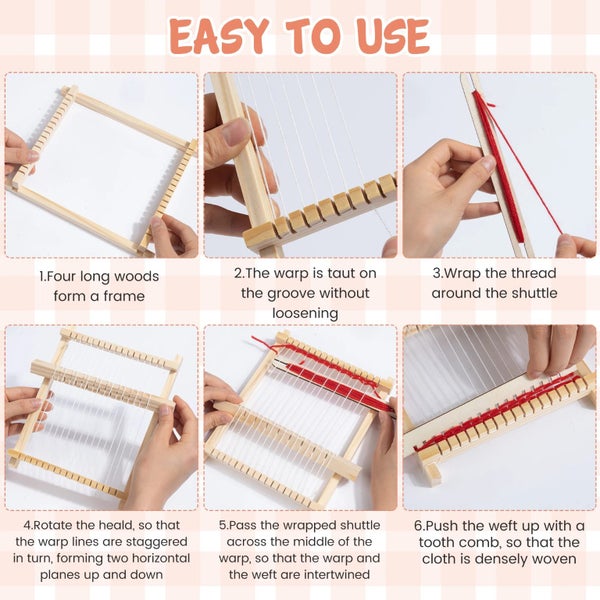 EASY TO USE

1.Four long woods form a frame

2.The warp is taut on the groove without loosening

3.Wrap the thread around the shuttle

4.Rotate the heald, so that the warp lines are staggered in turn, forming two horizontal planes up and down

5.Pass the wrapped shuttle across the middle of the warp, so that the warp and the weft are intertwined

6.Push the weft up with a tooth comb, so that the cloth is densely woven