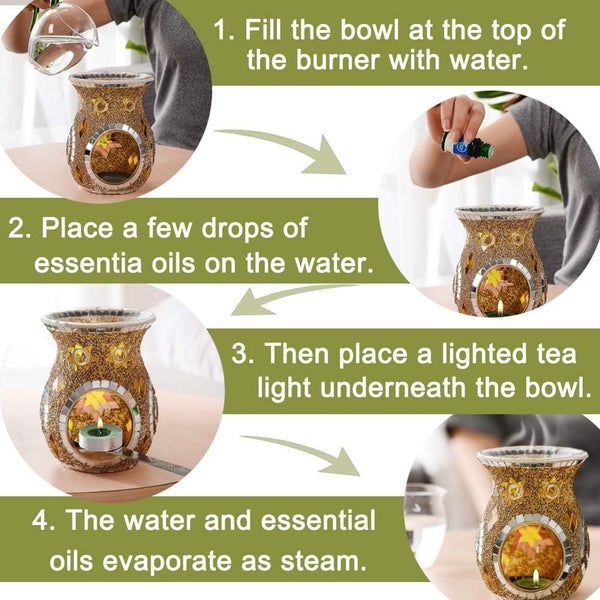 1. Fill the bowl at the top of the burner with water.

2. Place a few drops of essentia oils on the water.

3. Then place a lighted tea light underneath the bowl.

4. The water and essential oils evaporate as steam.