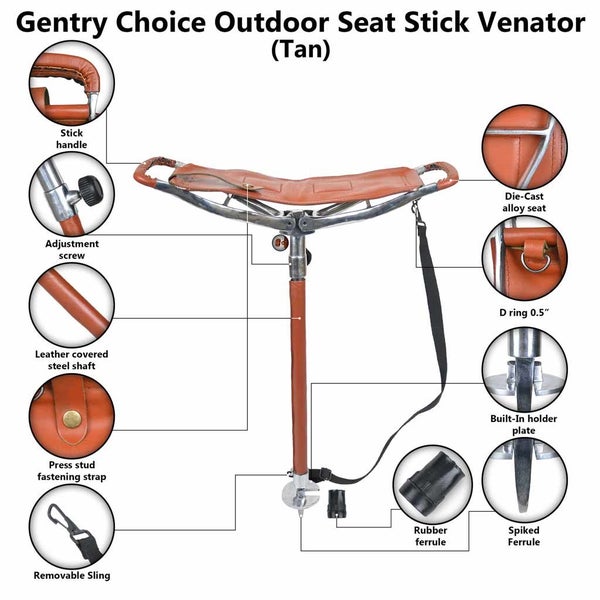 Gentry Choice Outdoor Seat Stick Venator (Tan)

Stick handle

Adjustment screw

Leather covered steel shaft

Press stud fastening strap

Removable Sling

Die-Cast alloy seat

D ring 0.5"

Built-In holder plate

Rubber ferrule

Spiked Ferrule