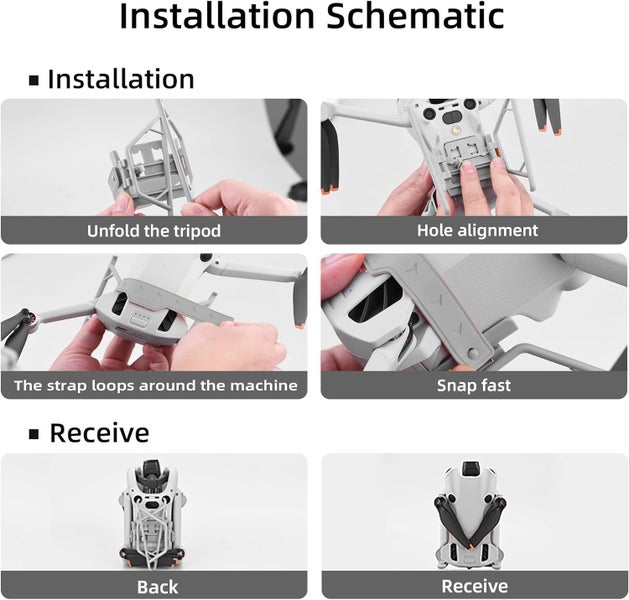 Installation Schematic

▪ Installation

Unfold the tripod

Hole alignment

The strap loops around the machine

Snap fast

▪ Receive

Back

Receive