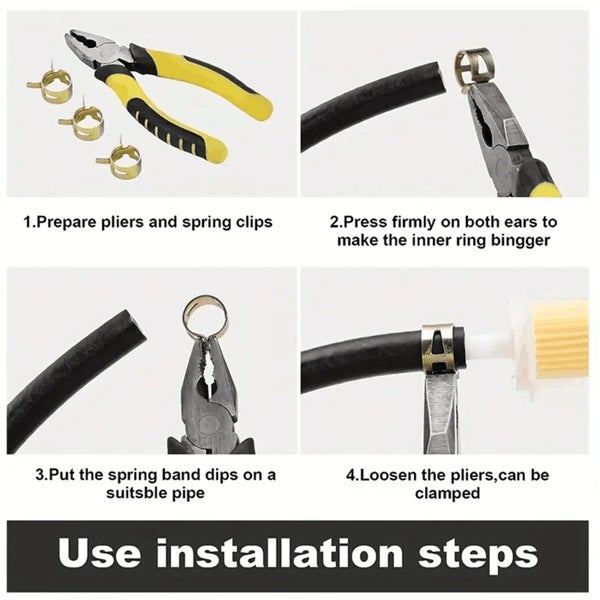 1.Prepare pliers and spring clips

2.Press firmly on both ears to make the inner ring bingger

3.Put the spring band dips on a suitsble pipe

4.Loosen the pliers,can be clamped

Use installation steps