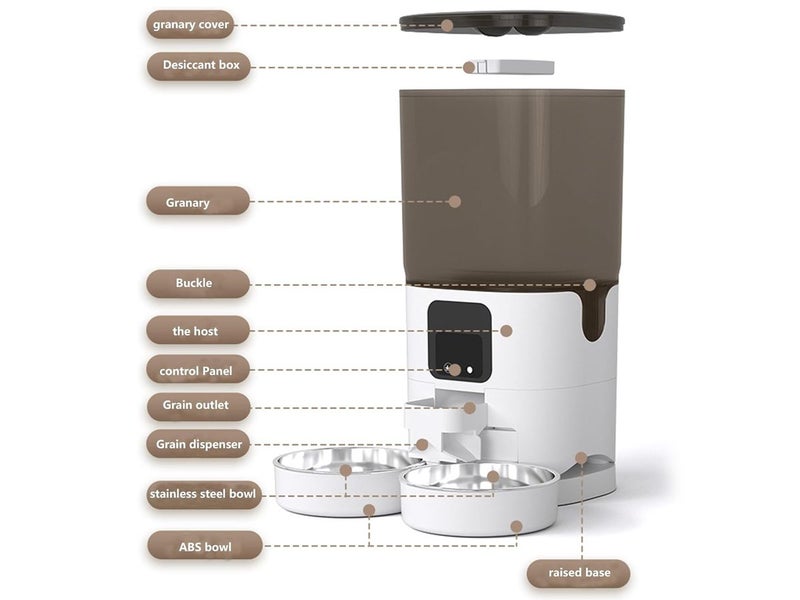 granary cover
Desiccant box
Granary
Buckle
the host
control Panel
Grain outlet
Grain dispenser
stainless steel bowl
ABS bowl
raised base