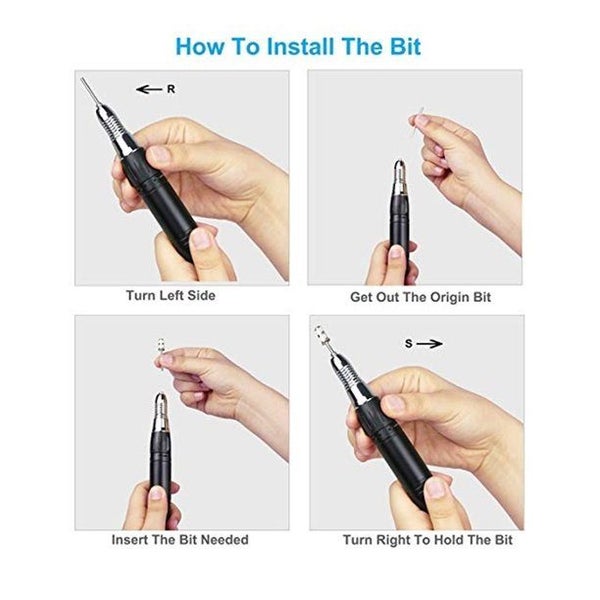 How To Install The Bit

← R

Turn Left Side

Get Out The Origin Bit

Insert The Bit Needed

S →

Turn Right To Hold The Bit