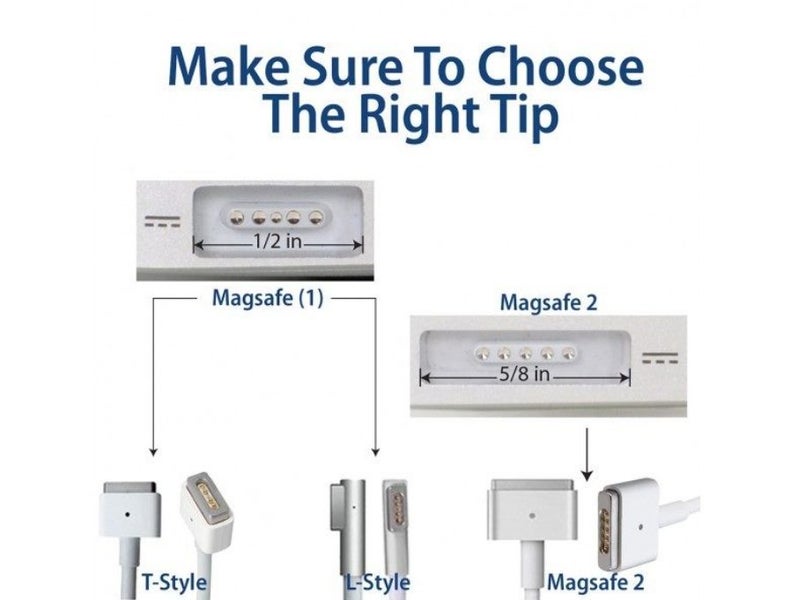 Make Sure To Choose The Right Tip

1/2 in

Magsafe (1)

Magsafe 2

5/8 in

T-Style

L-Style

Magsafe 2