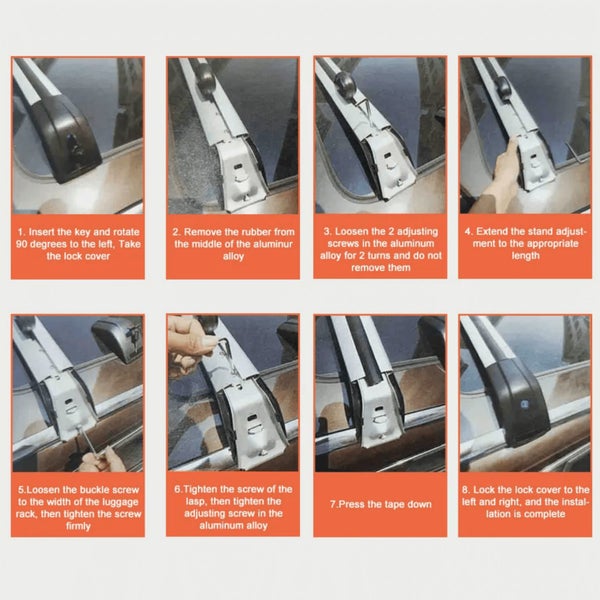 1. Insert the key and rotate 90 degrees to the left, Take the lock cover

2. Remove the rubber from the middle of the aluminur alloy

3. Loosen the 2 adjusting screws in the aluminum alloy for 2 turns and do not remove them

4. Extend the stand adjustment to the appropriate length

5.Loosen the buckle screw to the width of the luggage rack, then tighten the screw firmly

6.Tighten the screw of the lasp, then tighten the adjusting screw in the aluminum alloy

7.Press the tape down

8. Lock the lock cover to the left and right, and the installation is complete