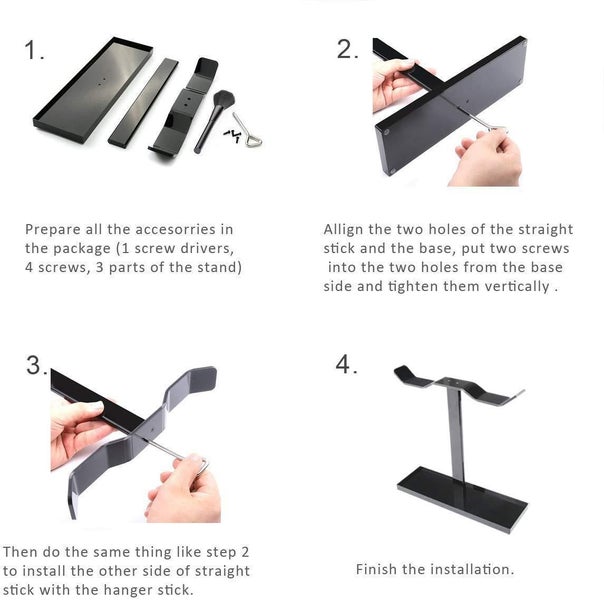 1.

Prepare all the accesorries in the package (1 screw drivers, 4 screws, 3 parts of the stand)

2.

Allign the two holes of the straight stick and the base, put two screws into the two holes from the base side and tighten them vertically .

3.

Then do the same thing like step 2 to install the other side of straight stick with the hanger stick.

4.

Finish the installation.