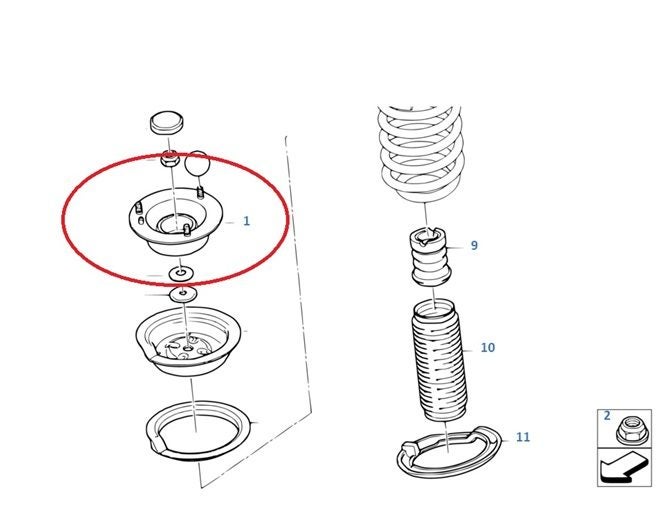 1

9

10

11

2