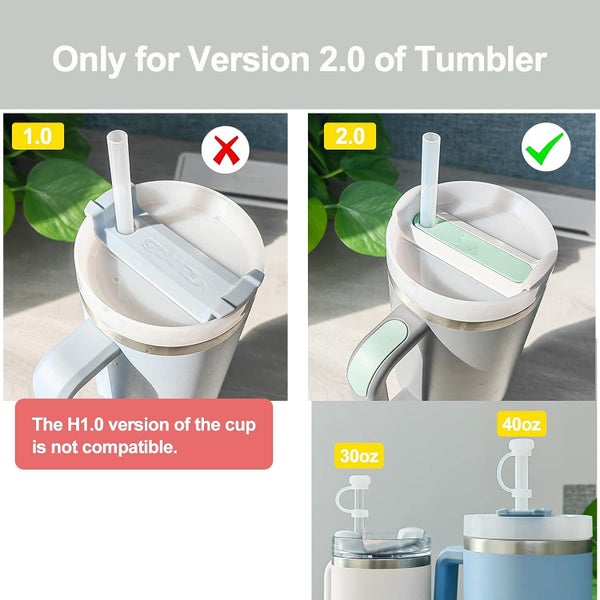 Only for Version 2.0 of Tumbler

1.0

2.0

The H1.0 version of the cup is not compatible.

30oz

40oz