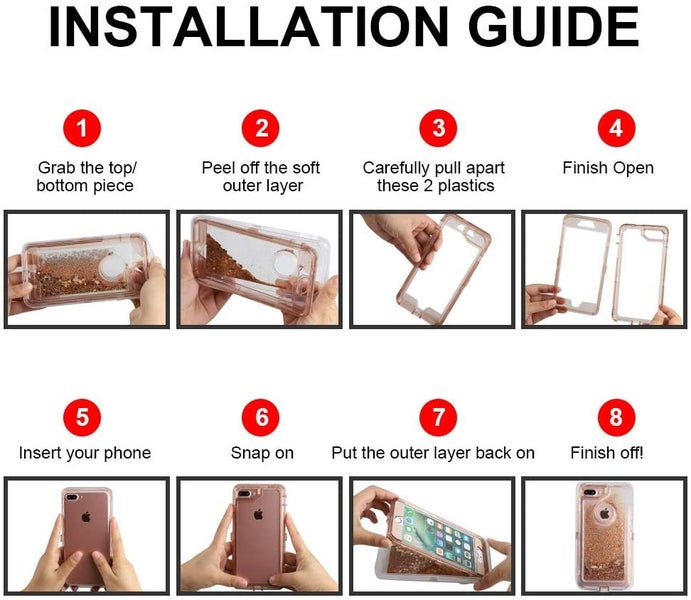 INSTALLATION GUIDE

1
Grab the top/ bottom piece

2
Peel off the soft outer layer

3
Carefully pull apart these 2 plastics

4
Finish Open

5
Insert your phone

6
Snap on

7
Put the outer layer back on

8
Finish off!