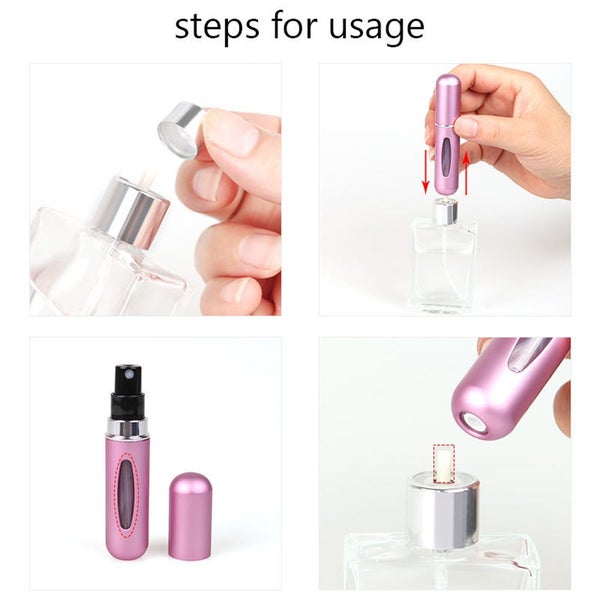 steps for usage