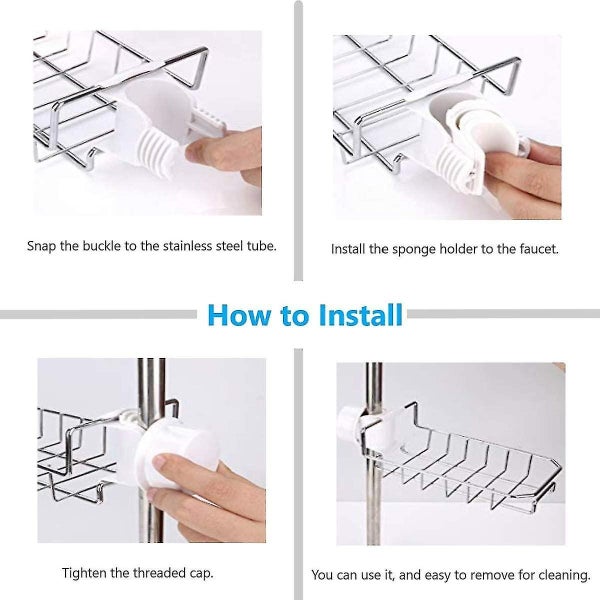 Snap the buckle to the stainless steel tube.

Install the sponge holder to the faucet.

How to Install

Tighten the threaded cap.

You can use it, and easy to remove for cleaning.