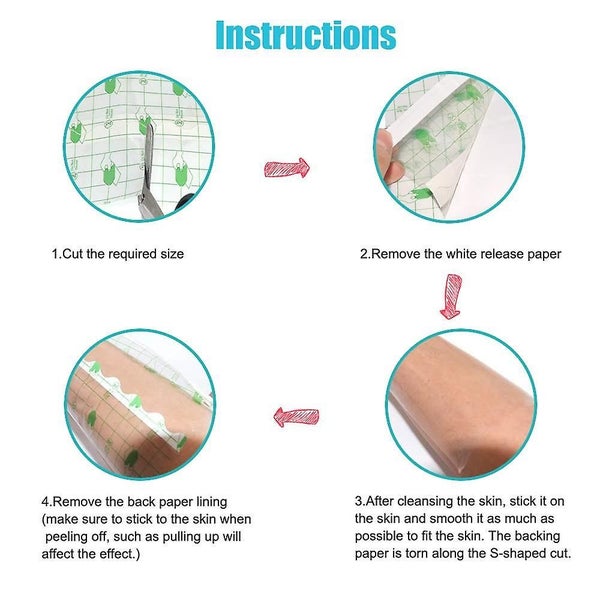 Instructions

1.Cut the required size

2.Remove the white release paper

3.After cleansing the skin, stick it on the skin and smooth it as much as possible to fit the skin. The backing paper is torn along the S-shaped cut.

4.Remove the back paper lining (make sure to stick to the skin when peeling off, such as pulling up will affect the effect.)