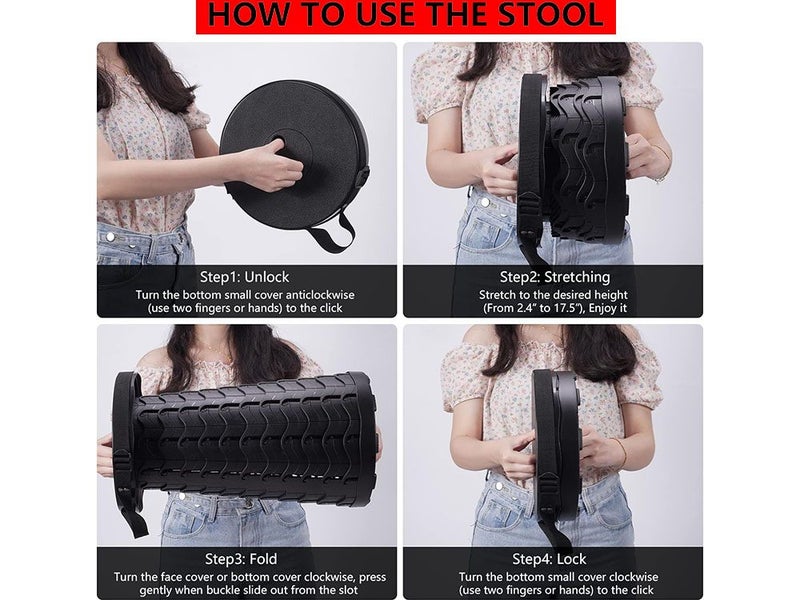 HOW TO USE THE STOOL

Step1: Unlock
Turn the bottom small cover anticlockwise (use two fingers or hands) to the click

Step2: Stretching
Stretch to the desired height (From 2.4" to 17.5"), Enjoy it

Step3: Fold
Turn the face cover or bottom cover clockwise, press gently when buckle slide out from the slot

Step4: Lock
Turn the bottom small cover clockwise (use two fingers or hands) to the click