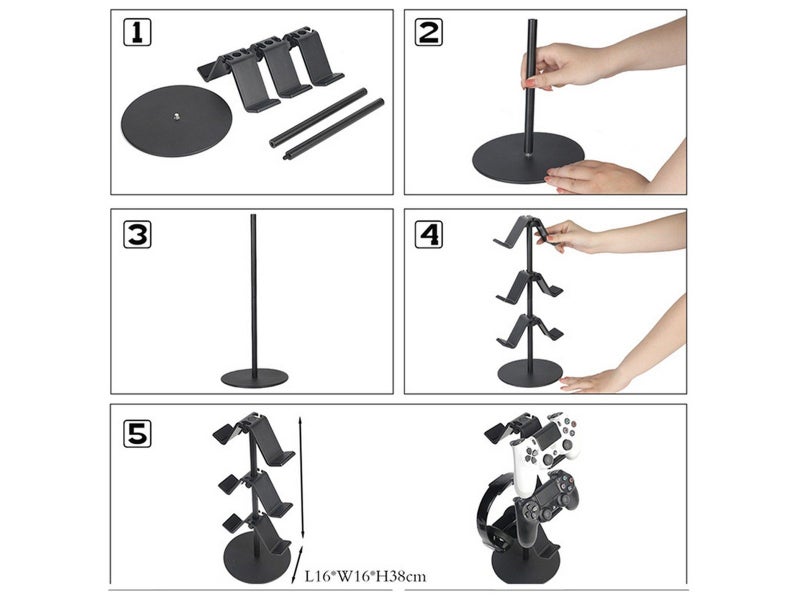 1

2

3

4

5

L16*W16*H38cm