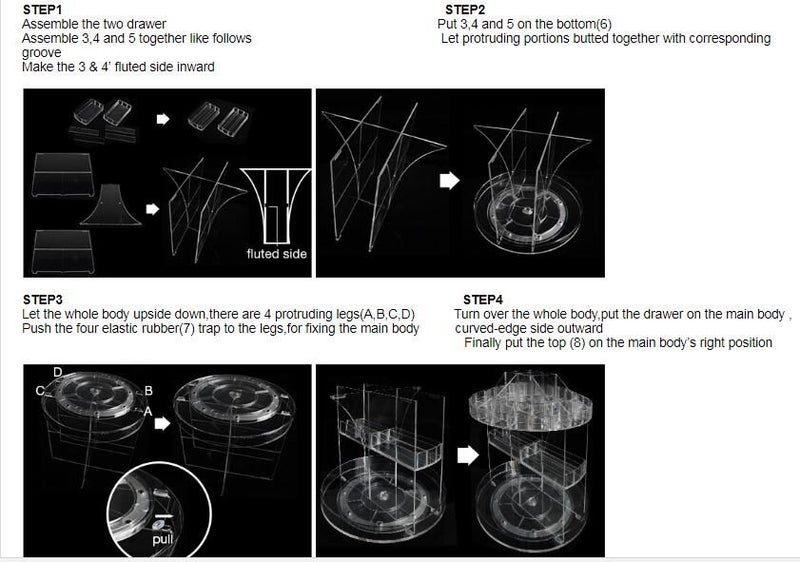 STEP1
Assemble the two drawer
Assemble 3,4 and 5 together like follows groove
Make the 3 & 4' fluted side inward

STEP2
Put 3,4 and 5 on the bottom(6)
Let protruding portions butted together with corresponding

fluted side

STEP3
Let the whole body upside down,there are 4 protruding legs(A,B,C,D)
Push the four elastic rubber(7) trap to the legs,for fixing the main body

STEP4
Turn over the whole body,put the drawer on the main body , curved-edge side outward
Finally put the top (8) on the main body's right position

D
C
B
A
pull