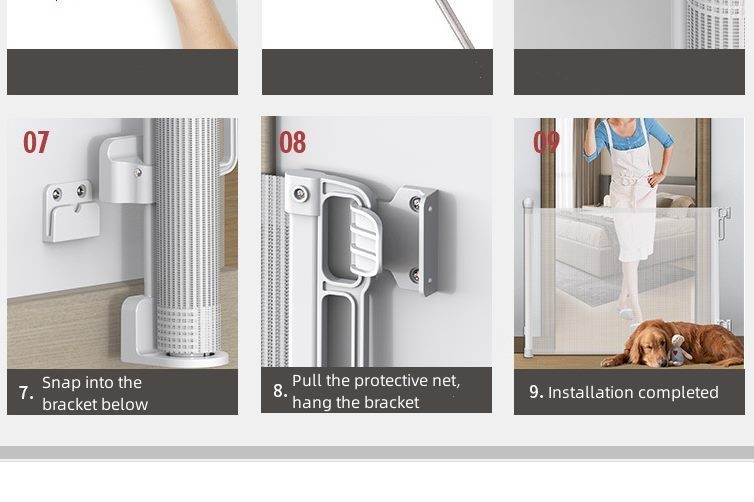 07

7. Snap into the bracket below

08

8. Pull the protective net, hang the bracket

09

9. Installation completed