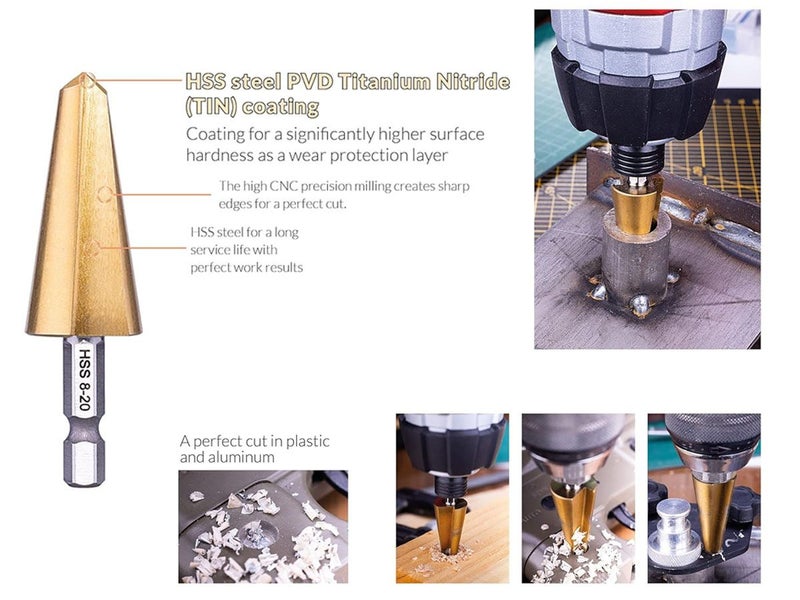 HSS steel PVD Titanium Nitride (TIN) coating

Coating for a significantly higher surface hardness as a wear protection layer

The high CNC precision milling creates sharp edges for a perfect cut.

HSS steel for a long service life with perfect work results

HSS 8-20

A perfect cut in plastic and aluminum