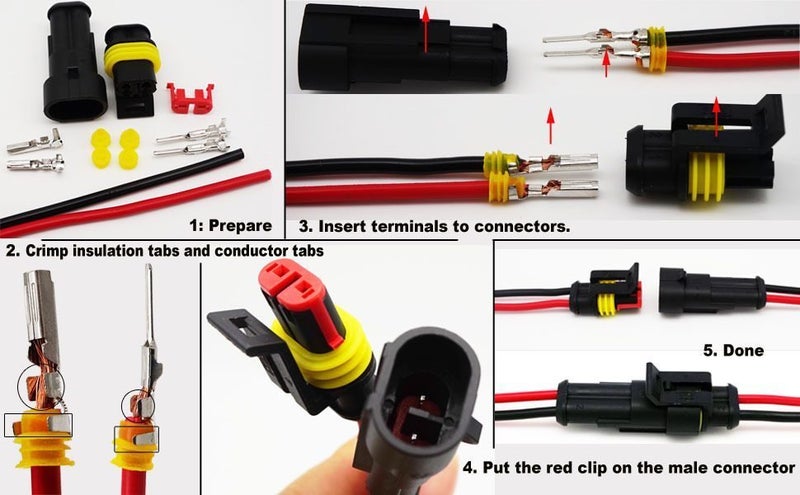 1: Prepare

3. Insert terminals to connectors.

2. Crimp insulation tabs and conductor tabs

5. Done

4. Put the red clip on the male connector