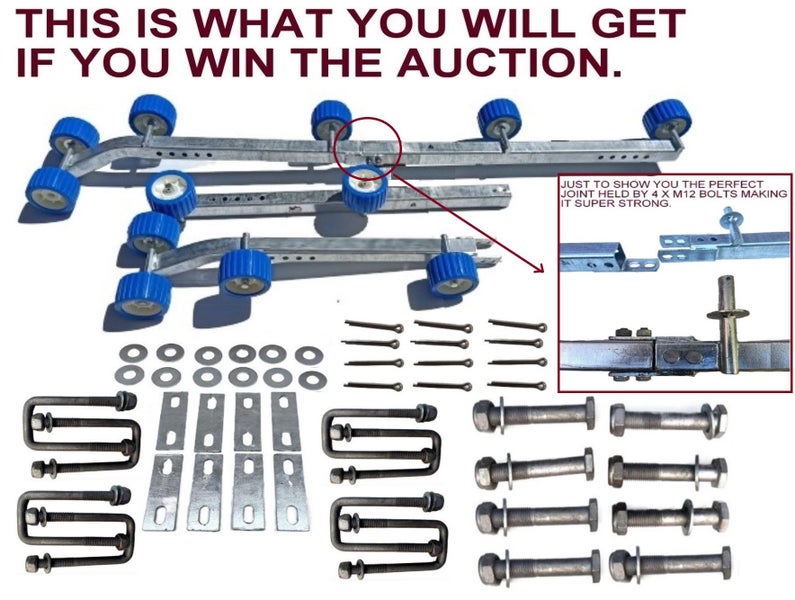 THIS IS WHAT YOU WILL GET IF YOU WIN THE AUCTION.

JUST TO SHOW YOU THE PERFECT JOINT HELD BY 4 X M12 BOLTS MAKING IT SUPER STRONG.