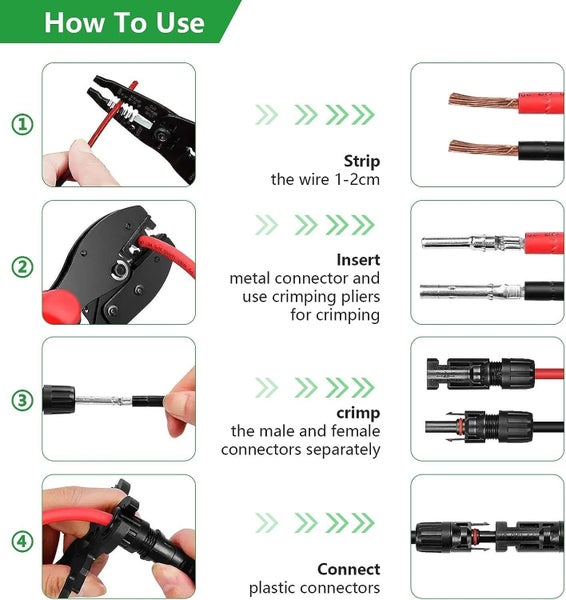 How To Use

①

Strip
the wire 1-2cm

②

Insert
metal connector and use crimping pliers for crimping

③

crimp
the male and female connectors separately

④

Connect
plastic connectors