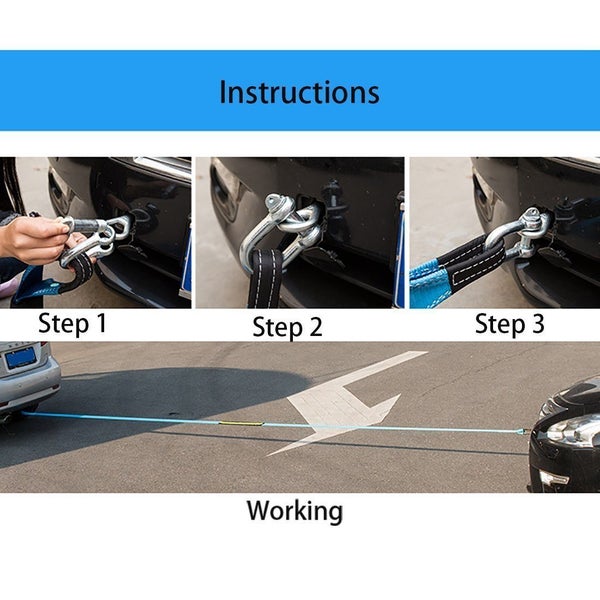 Instructions

Step 1

Step 2

Step 3

Working