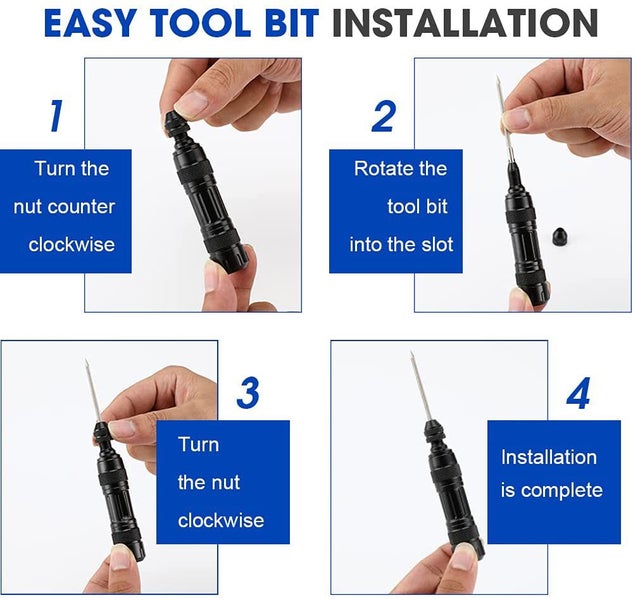 EASY TOOL BIT INSTALLATION

1

Turn the nut counter clockwise

2

Rotate the tool bit into the slot

3

Turn the nut clockwise

4

Installation is complete