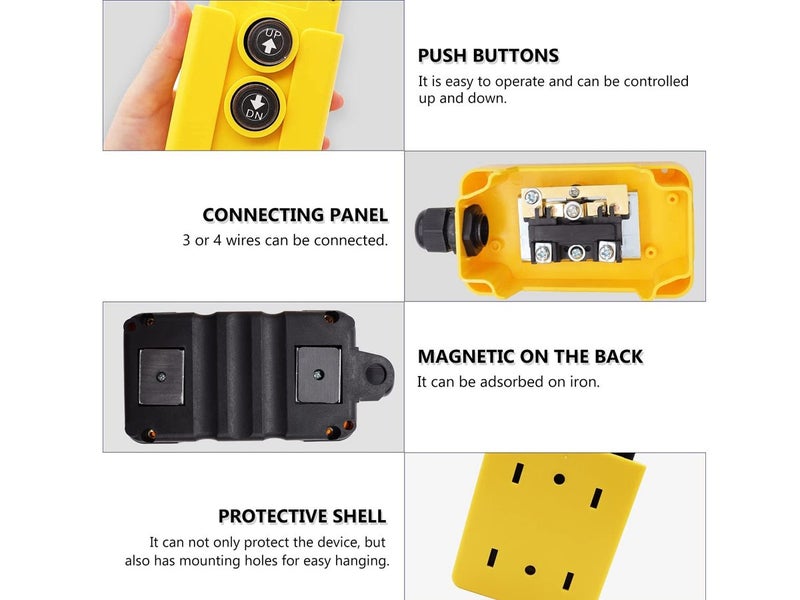 UP

DN

PUSH BUTTONS
It is easy to operate and can be controlled up and down.

CONNECTING PANEL
3 or 4 wires can be connected.

MAGNETIC ON THE BACK
It can be adsorbed on iron.

PROTECTIVE SHELL
It can not only protect the device, but also has mounting holes for easy hanging.