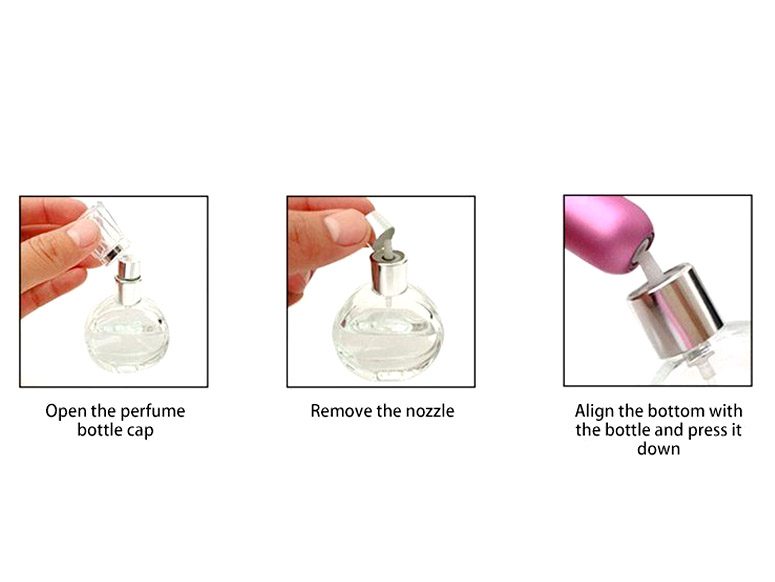 Open the perfume bottle cap

Remove the nozzle

Align the bottom with the bottle and press it down