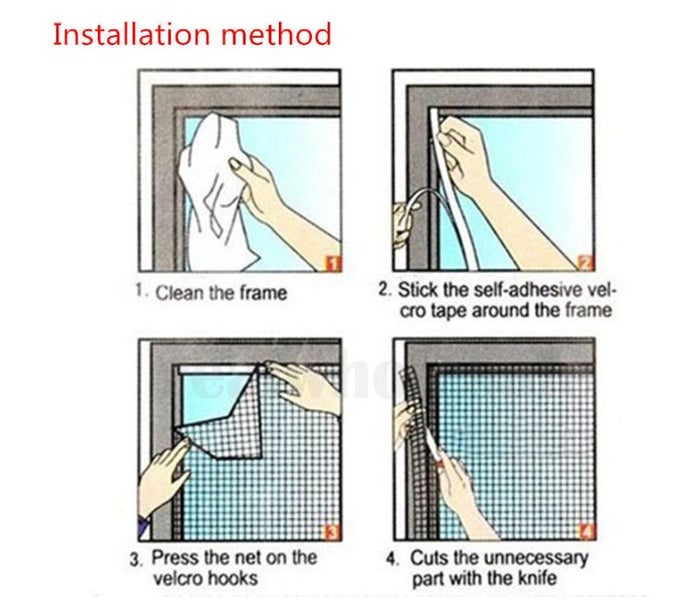 Installation method

1

1. Clean the frame

2

2. Stick the self-adhesive velcro tape around the frame

3

3. Press the net on the velcro hooks

4

4. Cuts the unnecessary part with the knife