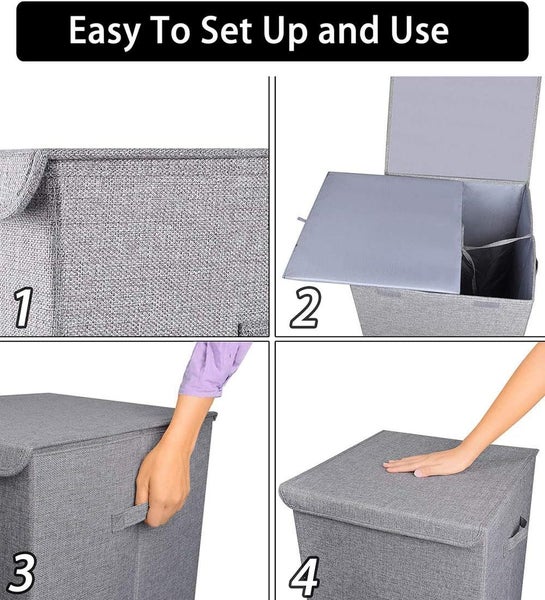 Easy To Set Up and Use

1

2

3

4