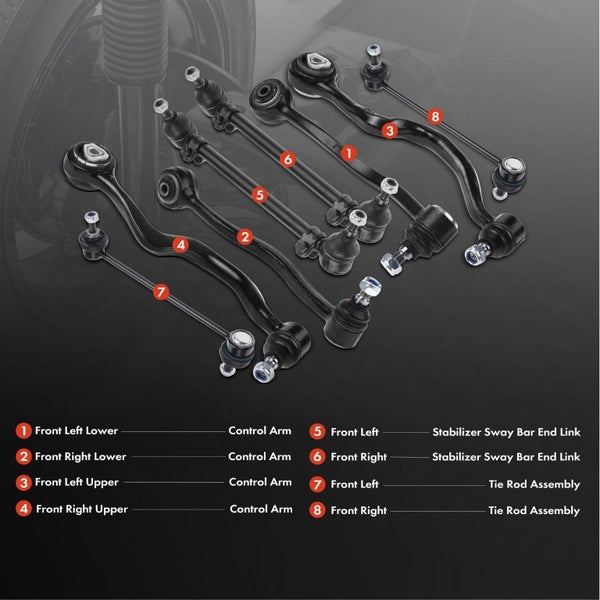 8
3
6
1
5
4
2
7

1 Front Left Lower Control Arm
2 Front Right Lower Control Arm
3 Front Left Upper Control Arm
4 Front Right Upper Control Arm

5 Front Left Stabilizer Sway Bar End Link
6 Front Right Stabilizer Sway Bar End Link
7 Front Left Tie Rod Assembly
8 Front Right Tie Rod Assembly