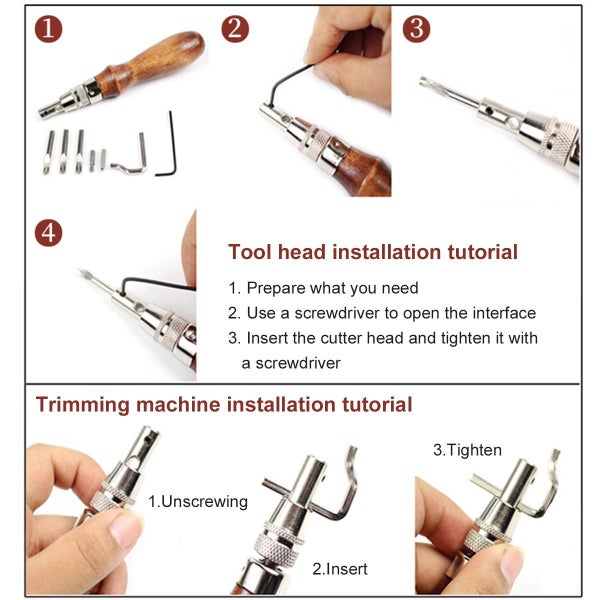 1

2

3

4

Tool head installation tutorial

1. Prepare what you need
2. Use a screwdriver to open the interface
3. Insert the cutter head and tighten it with a screwdriver

Trimming machine installation tutorial

1.Unscrewing

2.Insert

3.Tighten