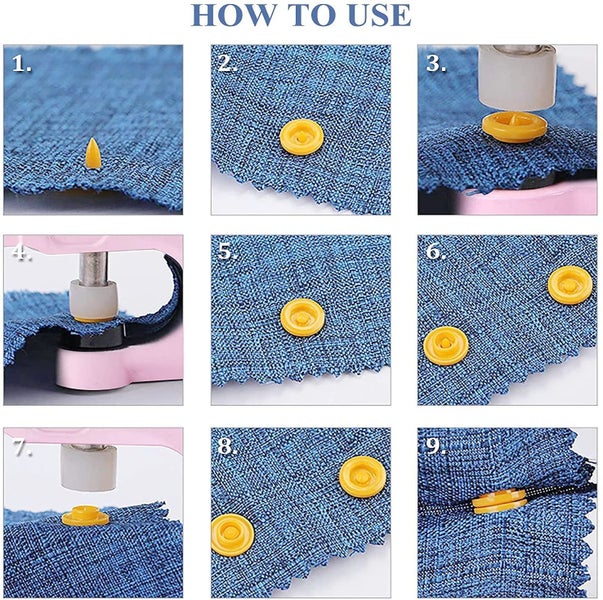 HOW TO USE

1.

2.

3.

4.

5.

6.

7.

8.

9.