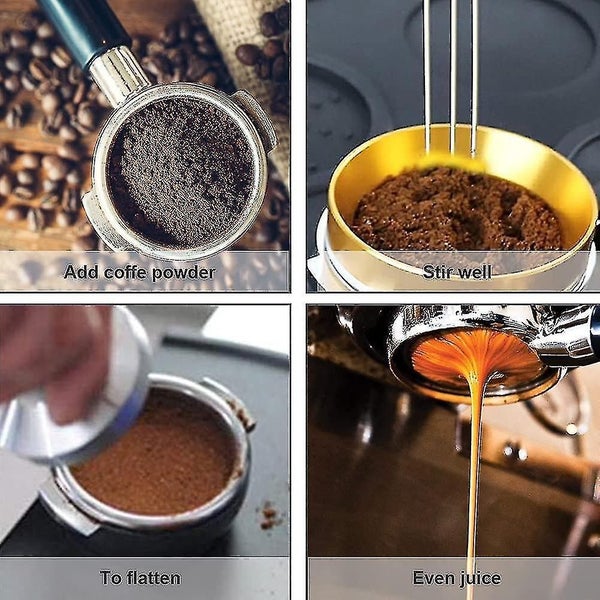 Add coffe powder

Stir well

To flatten

Even juice