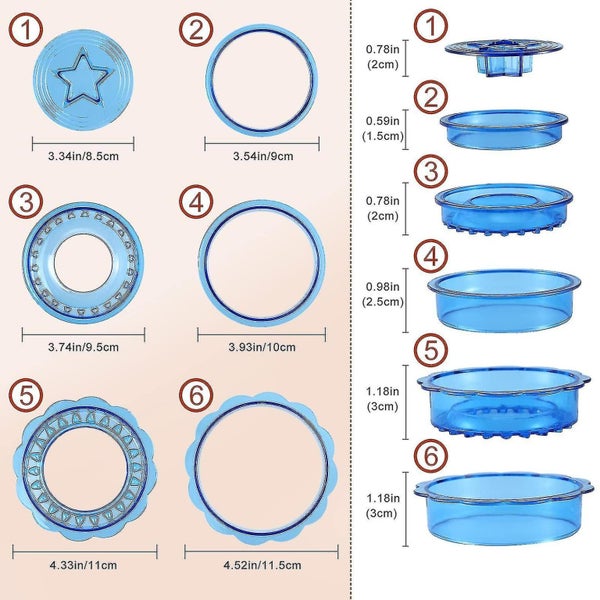 1

3.34in/8.5cm

2

3.54in/9cm

3

3.74in/9.5cm

4

3.93in/10cm

5

4.33in/11cm

6

4.52in/11.5cm

1

0.78in (2cm)

2

0.59in (1.5cm)

3

0.78in (2cm)

4

0.98in (2.5cm)

5

1.18in (3cm)

6

1.18in (3cm)