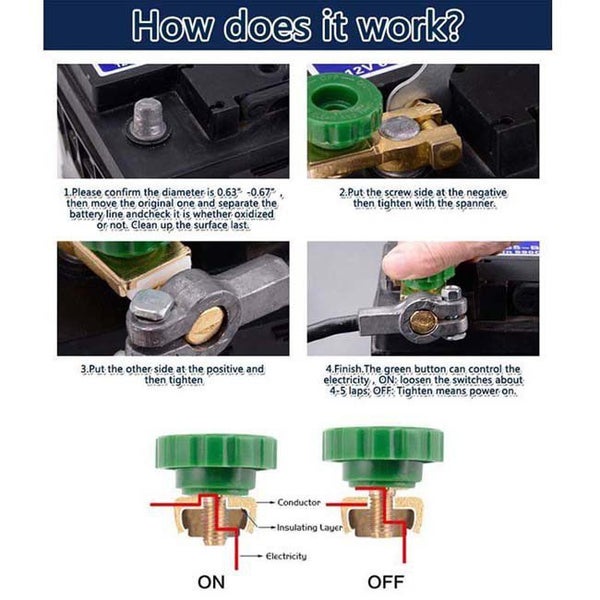 How does it work?

12V

1.Please confirm the diameter is 0.63" -0.67" , then move the original one and separate the battery line andcheck it is whether oxidized or not. Clean up the surface last.

2.Put the screw side at the negative then tighten with the spanner.

3.Put the other side at the positive and then tighten

4.Finish.The green button can control the electricity , ON: loosen the switches about 4-5 laps; OFF: Tighten means power on.

Conductor

Insulating Layer

Electricity

ON

OFF