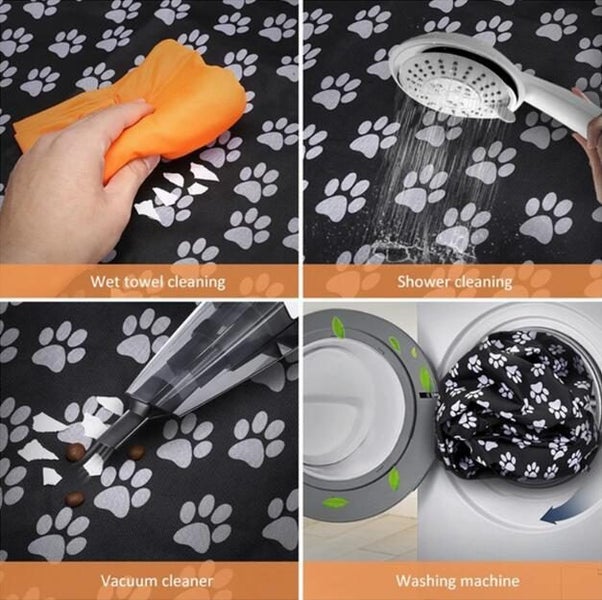 Wet towel cleaning

Shower cleaning

Vacuum cleaner

Washing machine