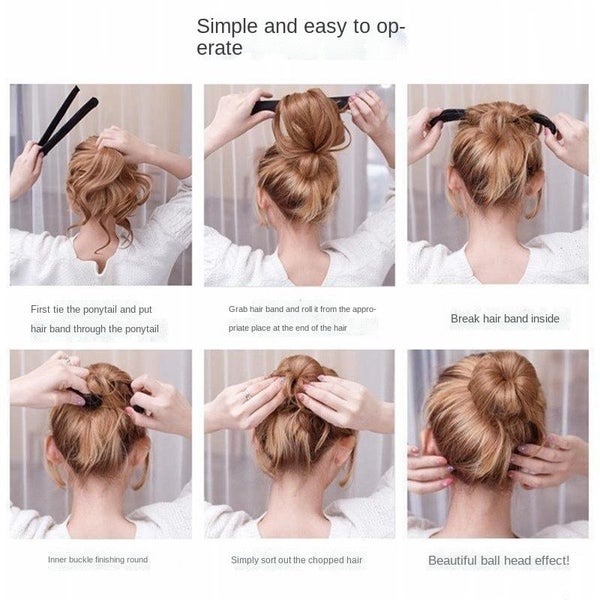 Simple and easy to operate

First tie the ponytail and put hair band through the ponytail

Grab hair band and roll it from the appropriate place at the end of the hair

Break hair band inside

Inner buckle finishing round

Simply sort out the chopped hair

Beautiful ball head effect!