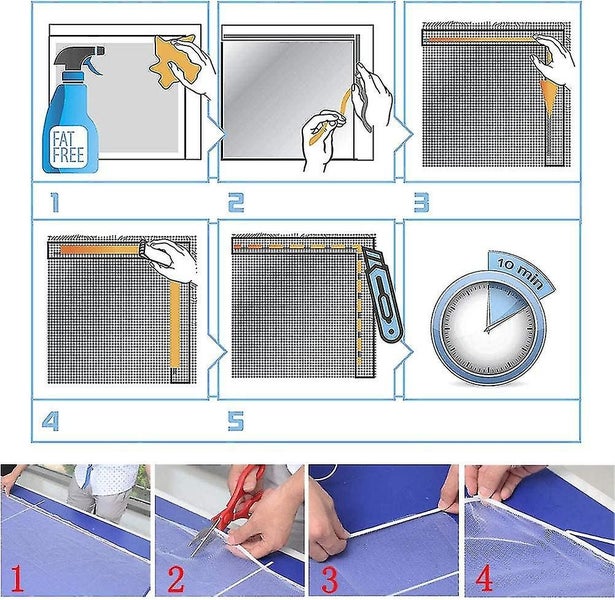 FAT FREE

1

2

3

4

5

10 min

1

2

3

4