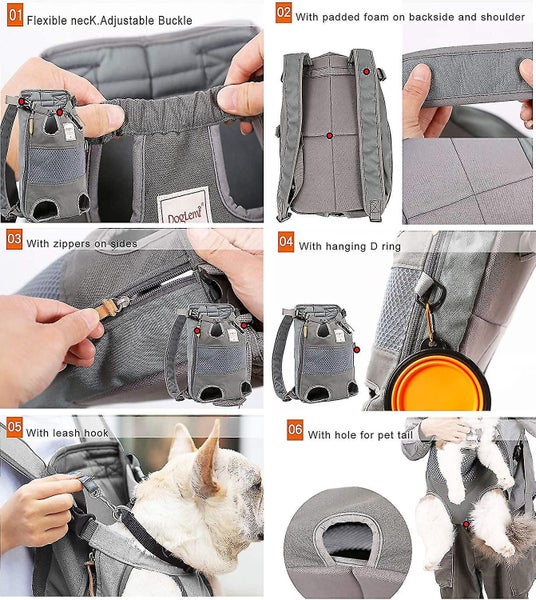 01 Flexible necK.Adjustable Buckle

DogLemi

02 With padded foam on backside and shoulder

03 With zippers on sides

04 With hanging D ring

05 With leash hook

06 With hole for pet tail