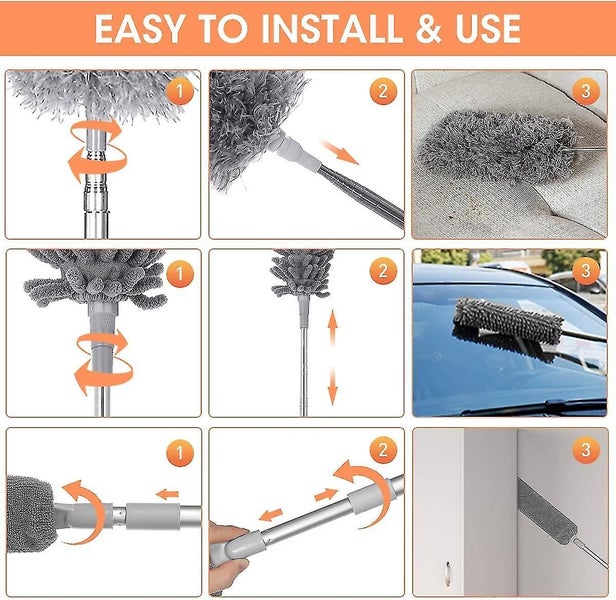 EASY TO INSTALL & USE

1

2

3

1

2

3

1

2

3