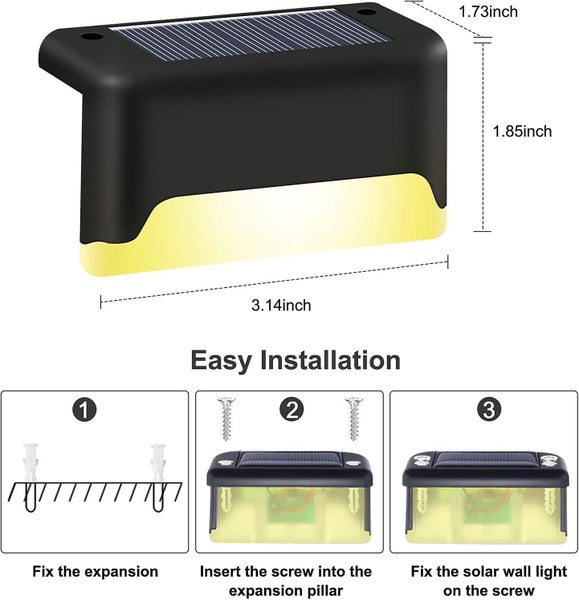 1.73inch

1.85inch

3.14inch

Easy Installation

1

Fix the expansion

2

Insert the screw into the expansion pillar

3

Fix the solar wall light on the screw